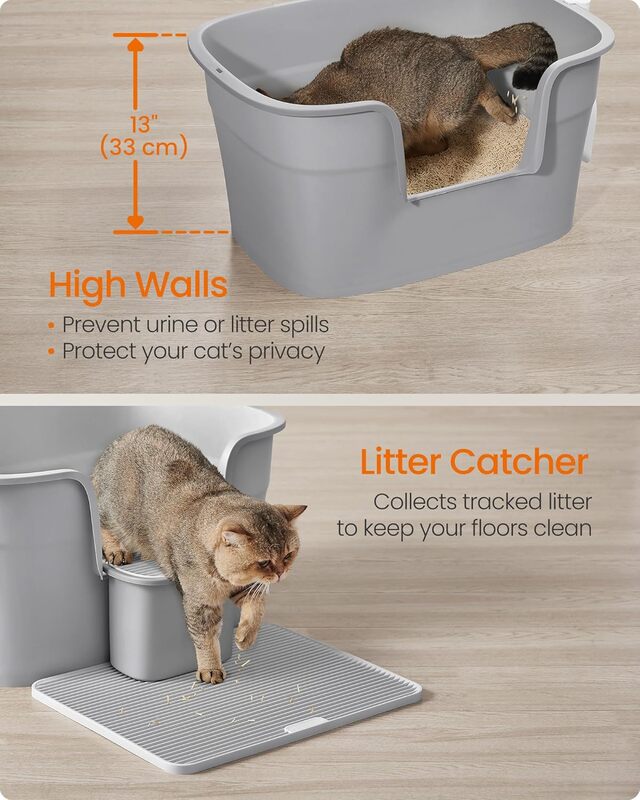 13"
(33 cm)

High Walls

• Prevent urine or litter spills
• Protect your cat's privacy

Litter Catcher

Collects tracked litter to keep your floors clean