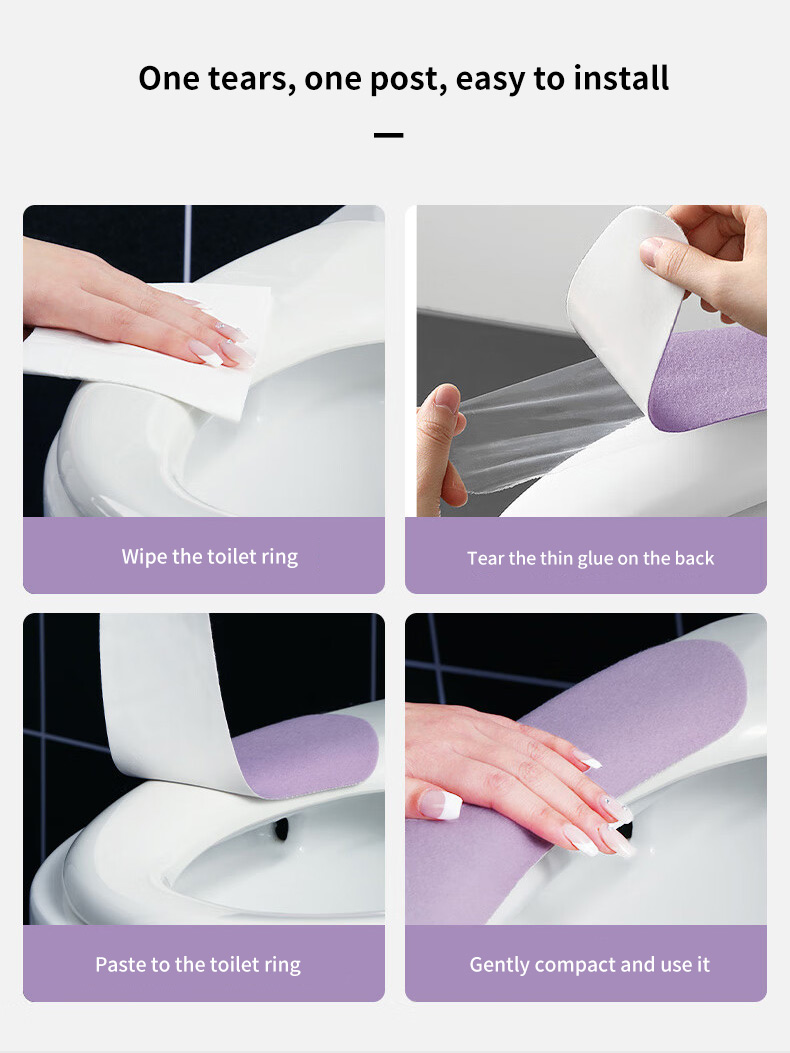 One tears, one post, easy to install

Wipe the toilet ring

Tear the thin glue on the back

Paste to the toilet ring

Gently compact and use it