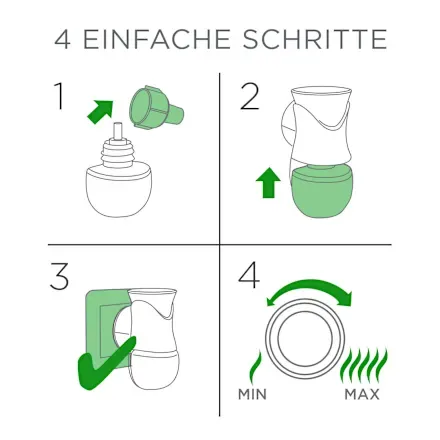 4 EINFACHE SCHRITTE

1

2

3

4

MIN

MAX