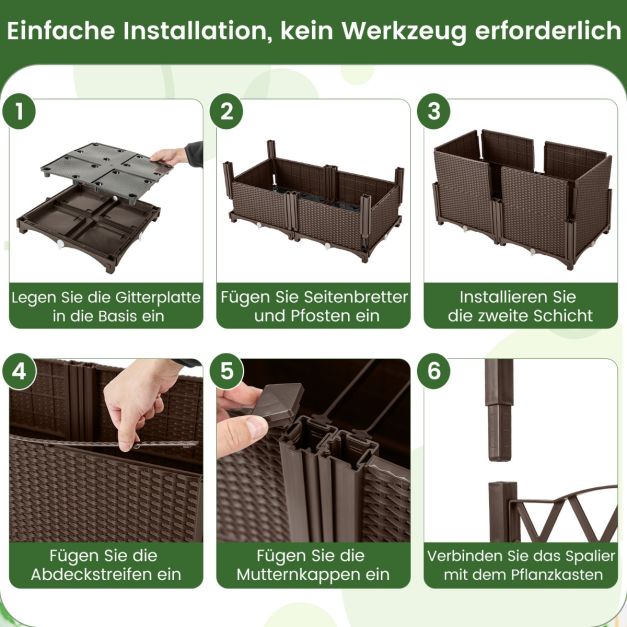 Einfache Installation, kein Werkzeug erforderlich

1

Legen Sie die Gitterplatte in die Basis ein

2

Fügen Sie Seitenbretter und Pfosten ein

3

Installieren Sie die zweite Schicht

4

Fügen Sie die Abdeckstreifen ein

5

Fügen Sie die Mutternkappen ein

6

Verbinden Sie das Spalier mit dem Pflanzkasten