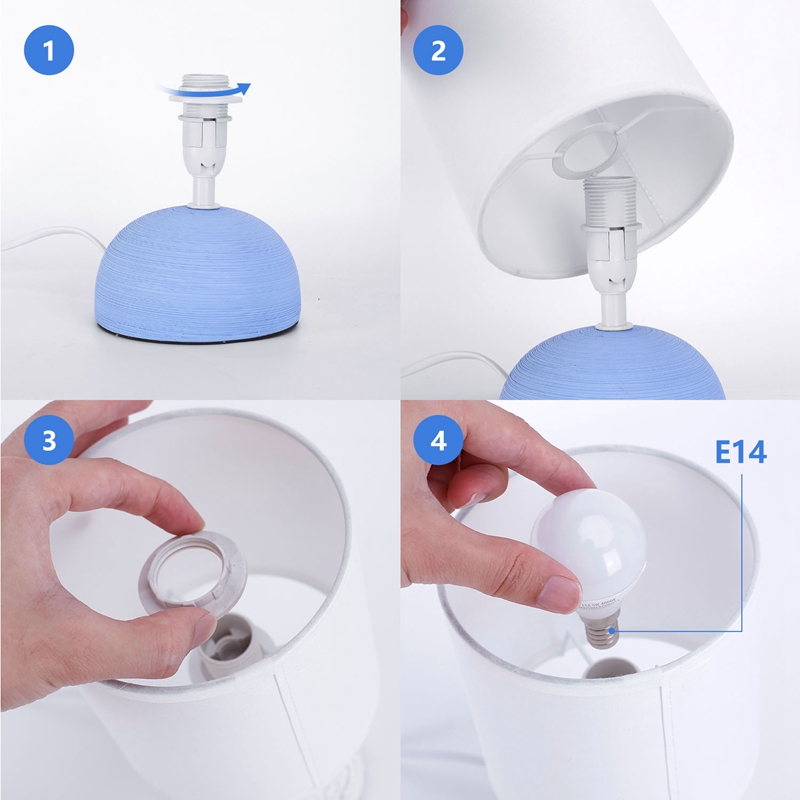 1

2

3

4

E14