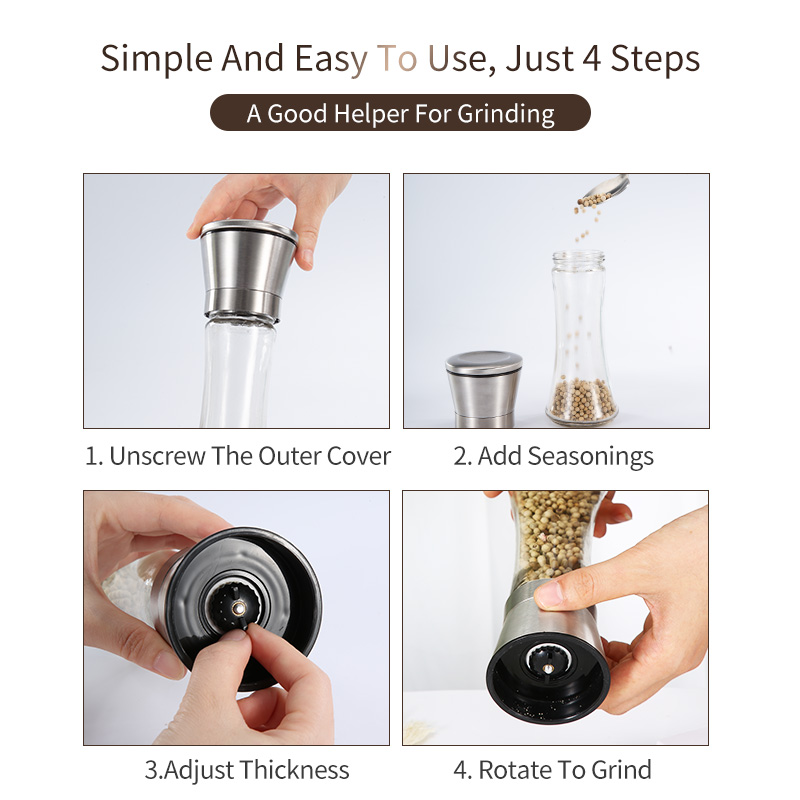 Simple And Easy To Use, Just 4 Steps

A Good Helper For Grinding

1. Unscrew The Outer Cover

2. Add Seasonings

3.Adjust Thickness

4. Rotate To Grind