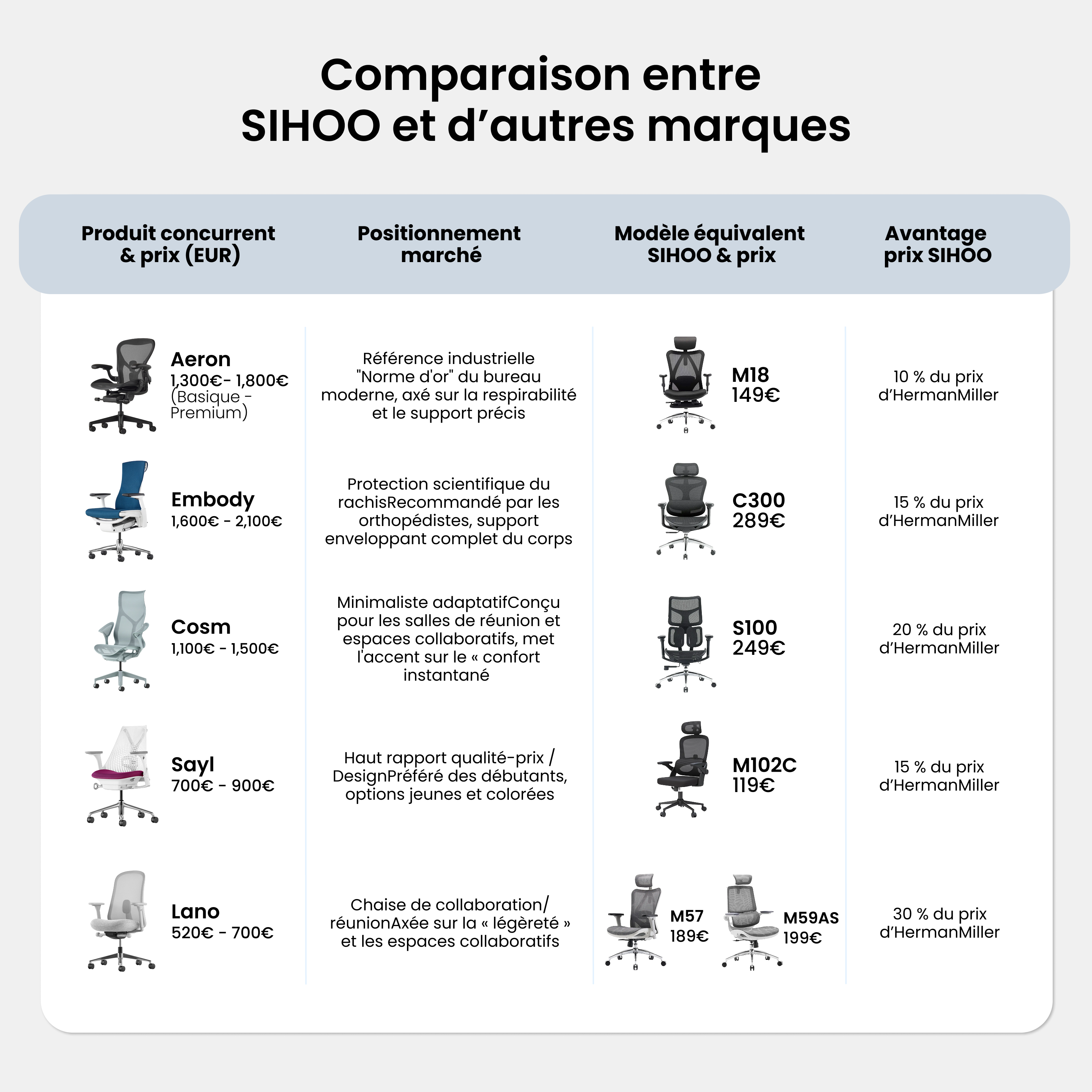 Comparaison entre SIHOO et d’autres marques

| Produit concurrent & prix (EUR) | Positionnement marché | Modèle équivalent SIHOO & prix | Avantage prix SIHOO |
|---|---|---|---|
| Aeron 1,300€- 1,800€ (Basique - Premium) | Référence industrielle "Norme d'or" du bureau moderne, axé sur la respirabilité et le support précis | M18 149€ | 10 % du prix d’HermanMiller |
| Embody 1,600€ - 2,100€ | Protection scientifique du rachisRecommandé par les orthopédistes, support enveloppant complet du corps | C300 289€ | 15 % du prix d’HermanMiller |
| Cosm 1,100€ - 1,500€ | Minimaliste adaptatifConçu pour les salles de réunion et espaces collaboratifs, met l'accent sur le « confort instantané | S100 249€ | 20 % du prix d’HermanMiller |
| Sayl 700€ - 900€ | Haut rapport qualité-prix / DesignPréféré des débutants, options jeunes et colorées | M102C 119€ | 15 % du prix d’HermanMiller |
| Lano 520€ - 700€ | Chaise de collaboration/ réunionAxée sur la « légèreté » et les espaces collaboratifs | M57 189€ M59AS 199€ | 30 % du prix d’HermanMiller |