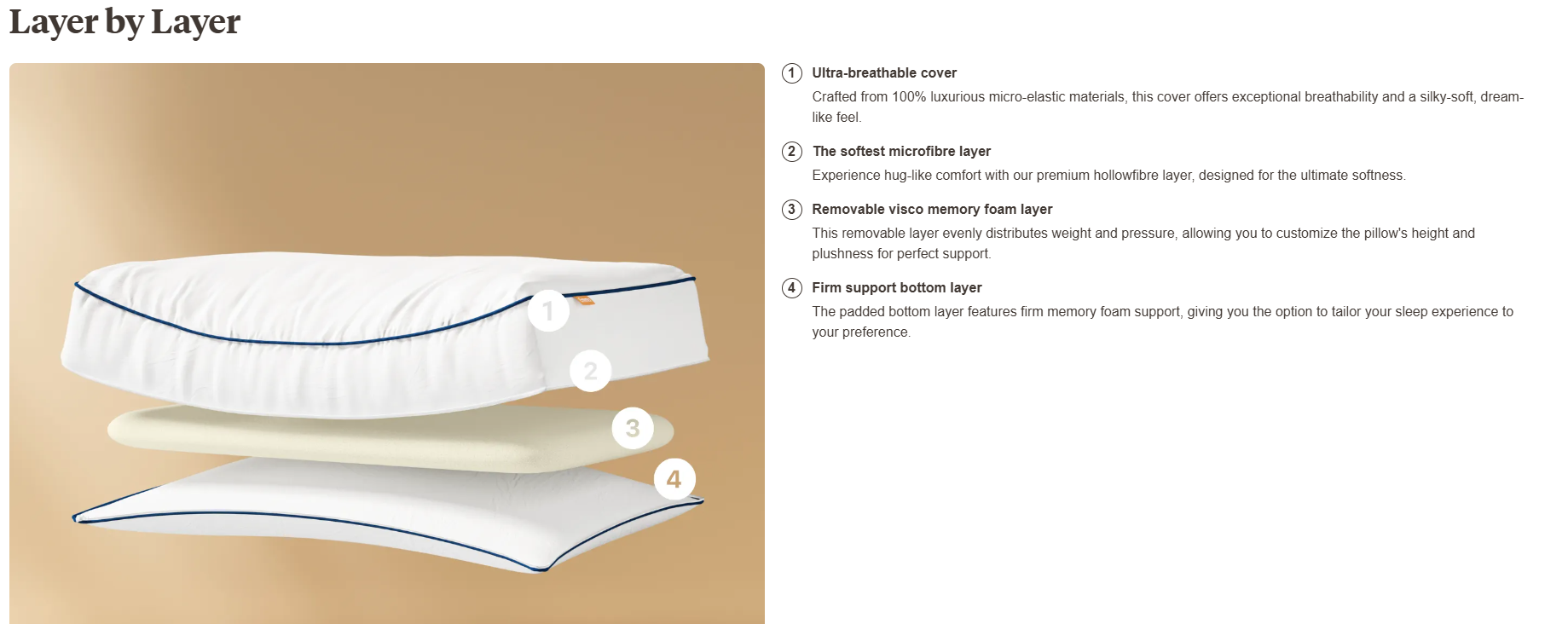 Layer by Layer

1
2
3
4

1 Ultra-breathable cover

Crafted from 100% luxurious micro-elastic materials, this cover offers exceptional breathability and a silky-soft, dream-like feel.

2 The softest microfibre layer

Experience hug-like comfort with our premium hollowfibre layer, designed for the ultimate softness.

3 Removable visco memory foam layer

This removable layer evenly distributes weight and pressure, allowing you to customize the pillow's height and plushness for perfect support.

4 Firm support bottom layer

The padded bottom layer features firm memory foam support, giving you the option to tailor your sleep experience to your preference.