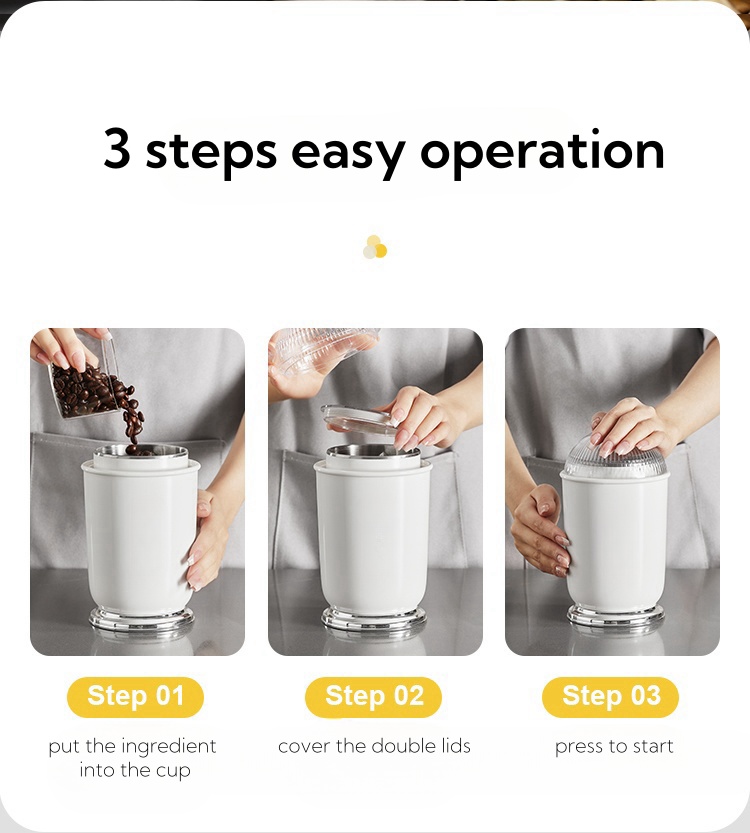 3 steps easy operation

Step 01

put the ingredient into the cup

Step 02

cover the double lids

Step 03

press to start