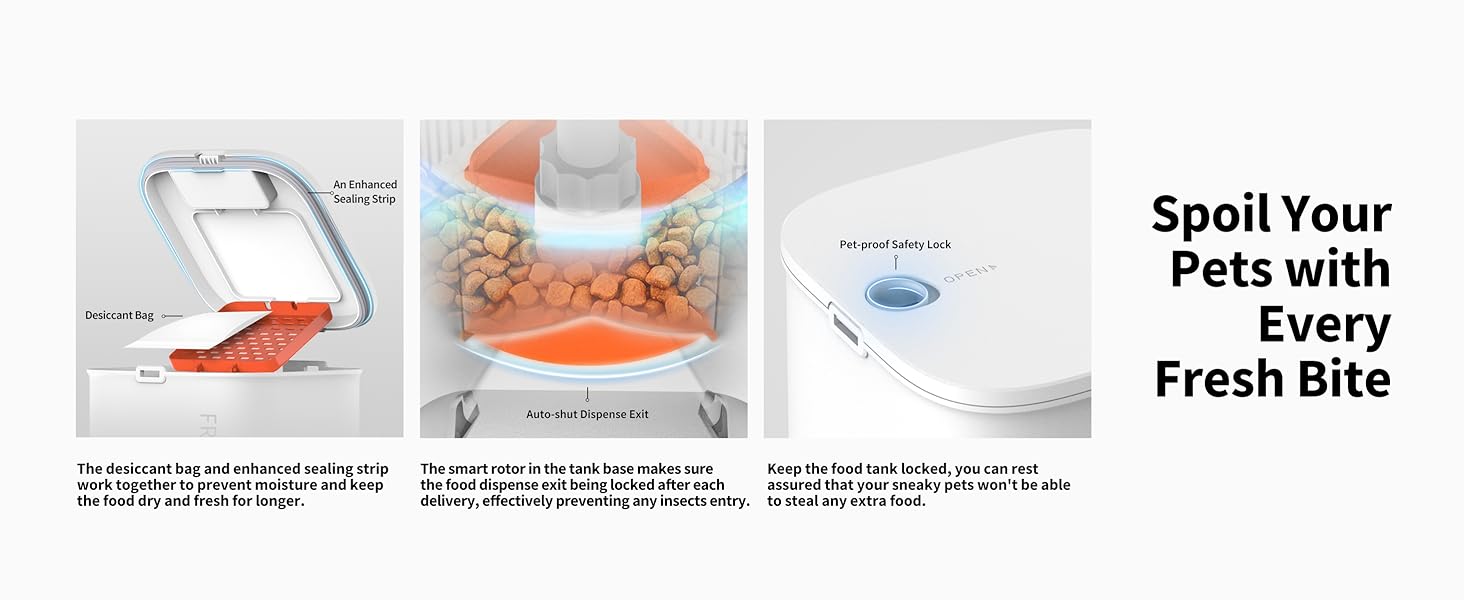 An Enhanced Sealing Strip

Desiccant Bag

FR

The desiccant bag and enhanced sealing strip work together to prevent moisture and keep the food dry and fresh for longer.

Auto-shut Dispense Exit

The smart rotor in the tank base makes sure the food dispense exit being locked after each delivery, effectively preventing any insects entry.

Pet-proof Safety Lock

OPEN

Keep the food tank locked, you can rest assured that your sneaky pets won't be able to steal any extra food.

Spoil Your Pets with Every Fresh Bite