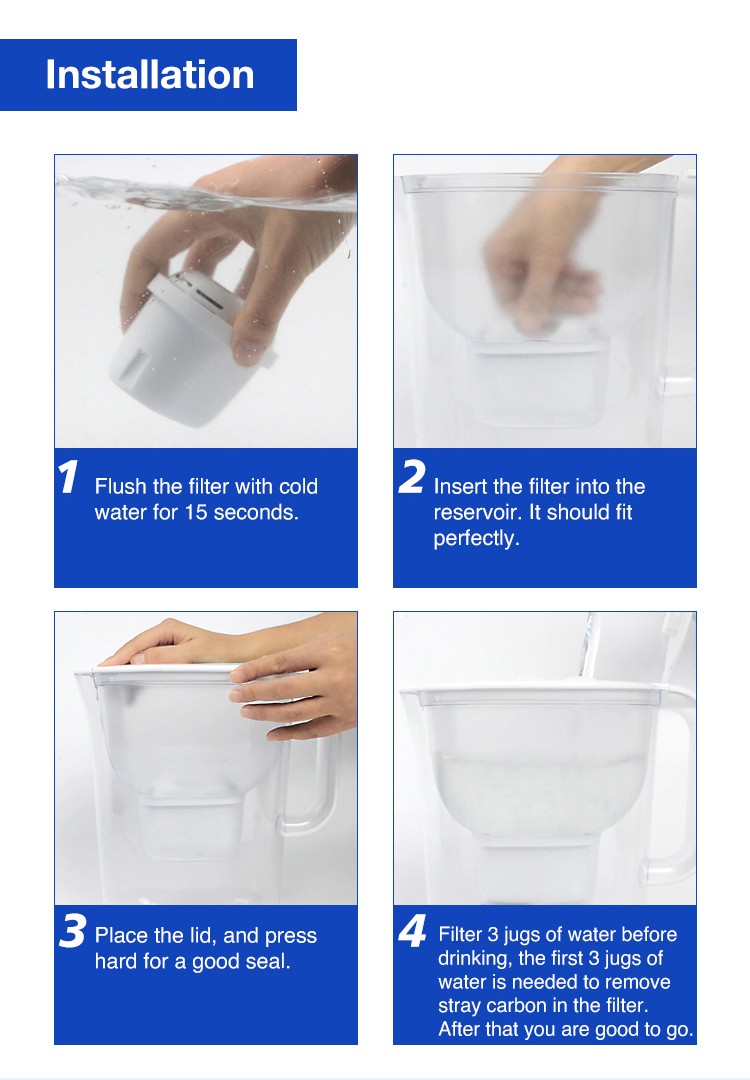 Installation

1 Flush the filter with cold water for 15 seconds.

2 Insert the filter into the reservoir. It should fit perfectly.

3 Place the lid, and press hard for a good seal.

4 Filter 3 jugs of water before drinking, the first 3 jugs of water is needed to remove stray carbon in the filter. After that you are good to go.