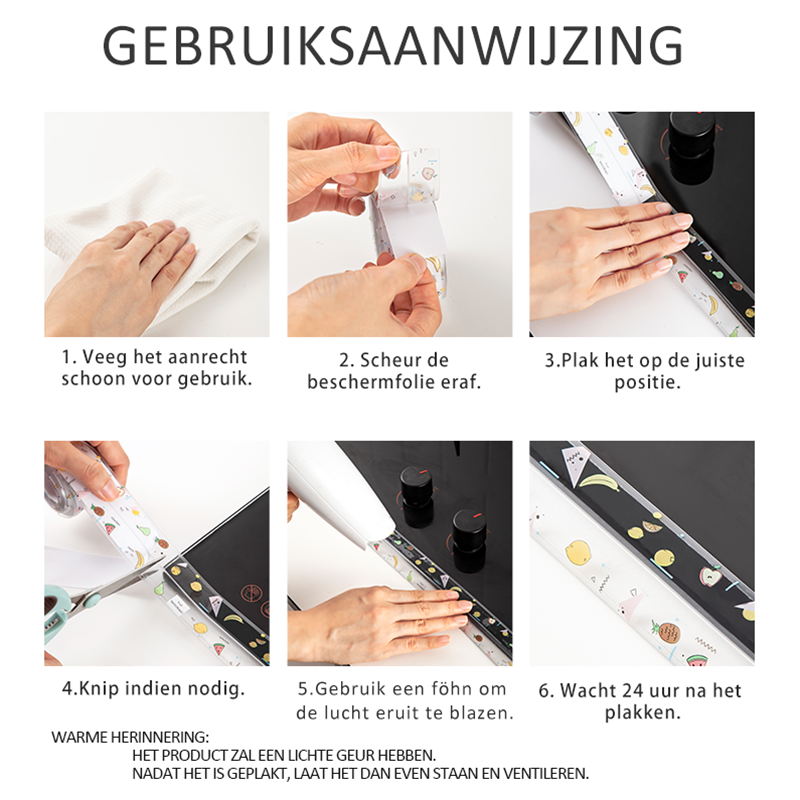 GEBRUIKSAANWIJZING

1. Veeg het aanrecht schoon voor gebruik.

2. Scheur de beschermfolie eraf.

3.Plak het op de juiste positie.

4.Knip indien nodig.

5.Gebruik een föhn om de lucht eruit te blazen.

6. Wacht 24 uur na het plakken.

WARME HERINNERING:
HET PRODUCT ZAL EEN LICHTE GEUR HEBBEN.
NADAT HET IS GEPLAKT, LAAT HET DAN EVEN STAAN EN VENTILEREN.