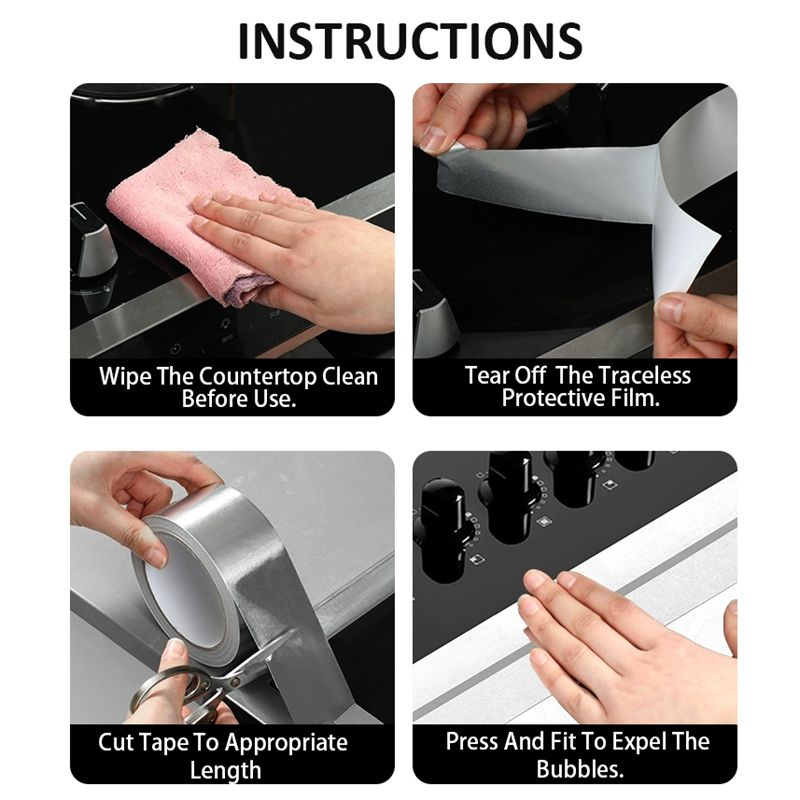 INSTRUCTIONS

Wipe The Countertop Clean Before Use.

Tear Off The Traceless Protective Film.

Cut Tape To Appropriate Length

Press And Fit To Expel The Bubbles.