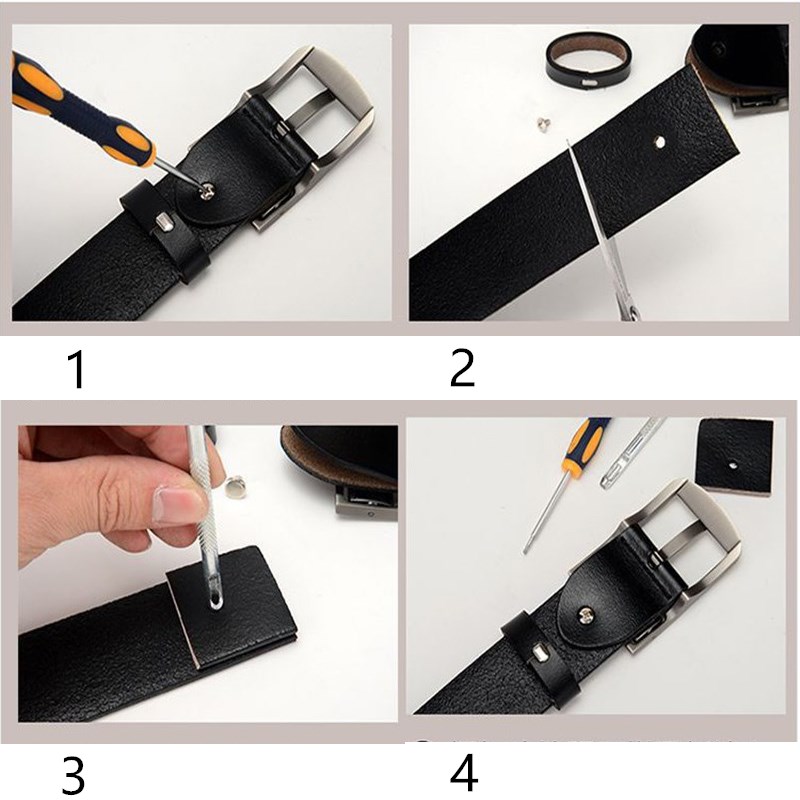 1

2

3

4