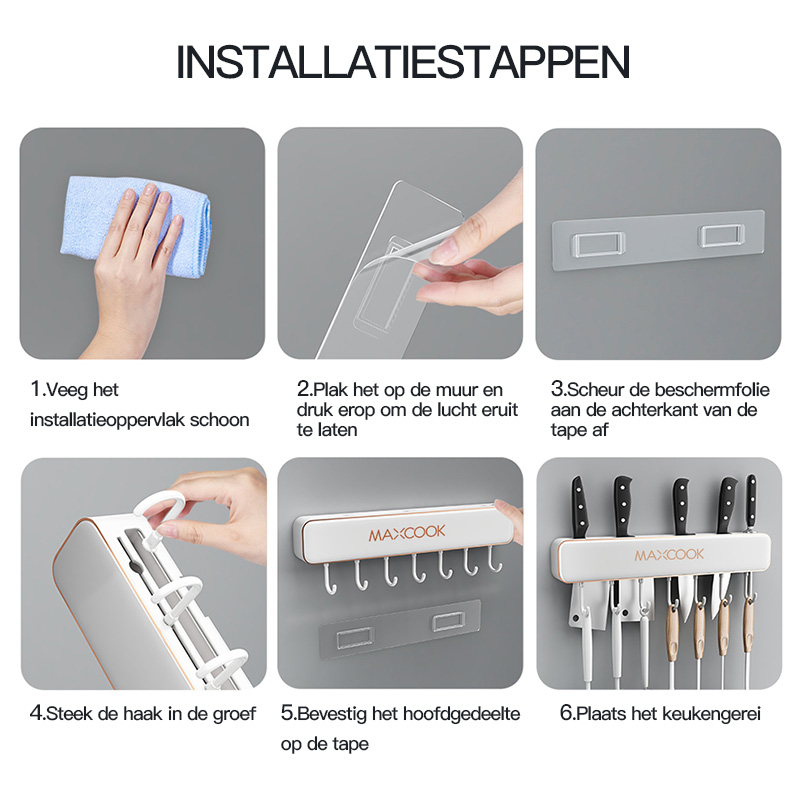 INSTALLATIESTAPPEN

1.Veeg het installatieoppervlak schoon

2.Plak het op de muur en druk erop om de lucht eruit te laten

3.Scheur de beschermfolie aan de achterkant van de tape af

MAXCOOK

MAXCOOK

4.Steek de haak in de groef

5.Bevestig het hoofdgedeelte op de tape

6.Plaats het keukengerei