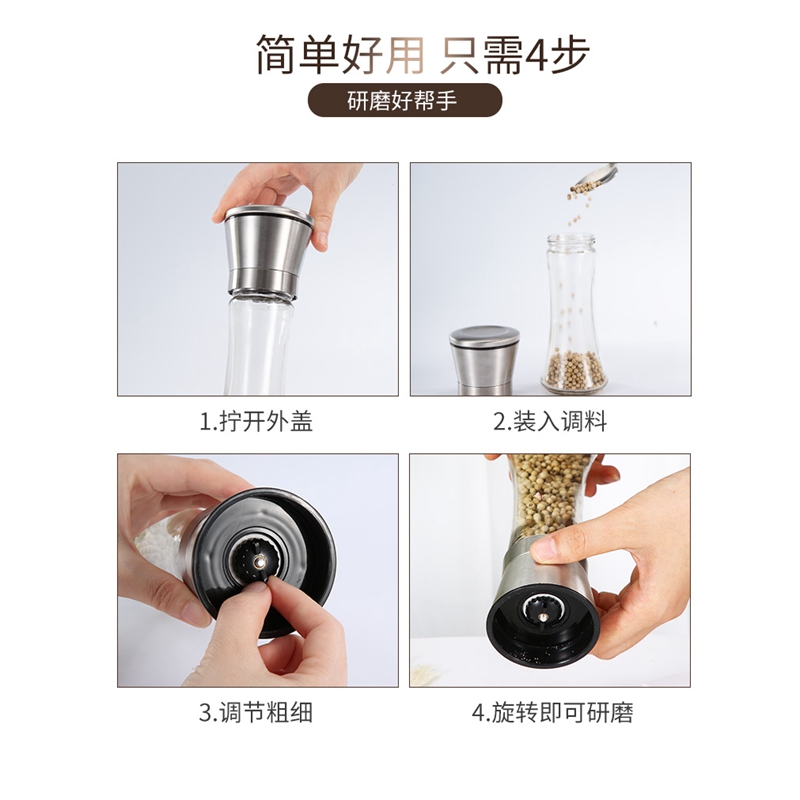 简单好用 只需4步

研磨好帮手

1.拧开外盖

2.装入调料

3.调节粗细

4.旋转即可研磨