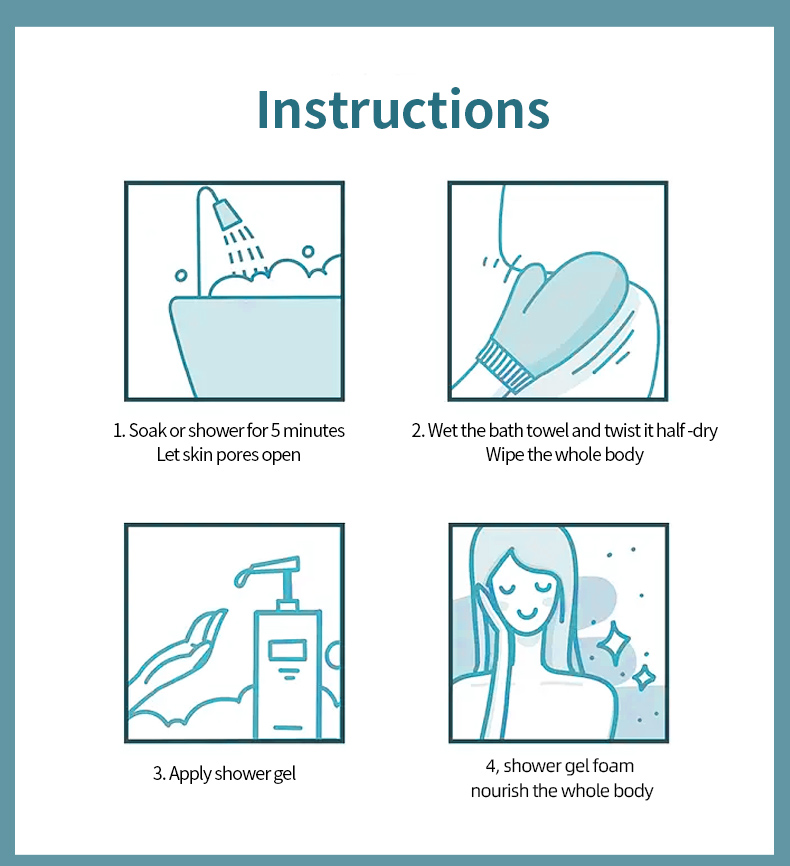 Instructions

1. Soak or shower for 5 minutes
Let skin pores open

2. Wet the bath towel and twist it half -dry
Wipe the whole body

3. Apply shower gel

4, shower gel foam
nourish the whole body