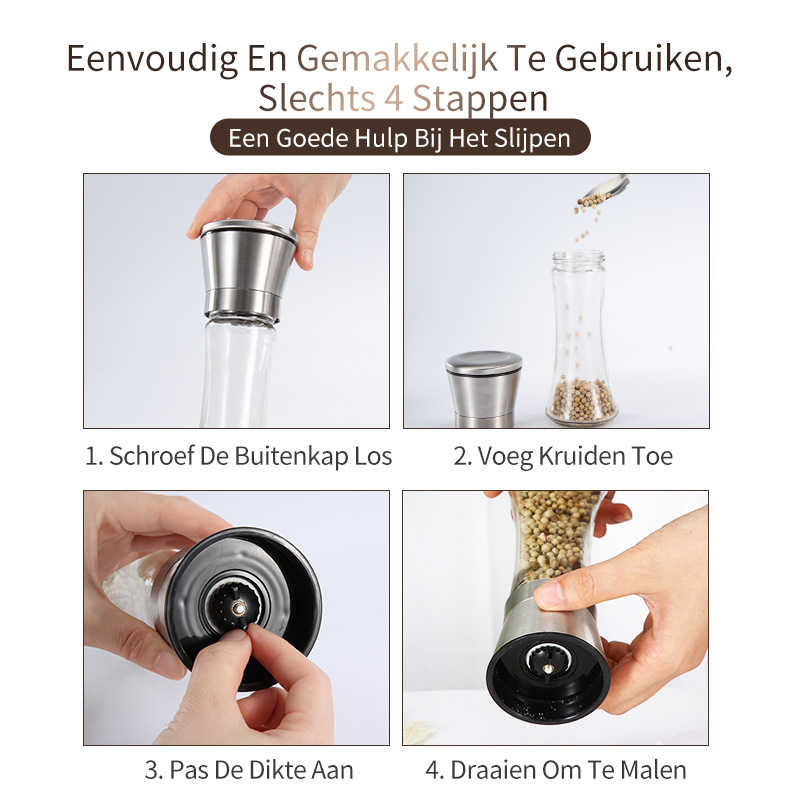 Eenvoudig En Gemakkelijk Te Gebruiken, Slechts 4 Stappen

Een Goede Hulp Bij Het Slijpen

1. Schroef De Buitenkap Los

2. Voeg Kruiden Toe

3. Pas De Dikte Aan

4. Draaien Om Te Malen