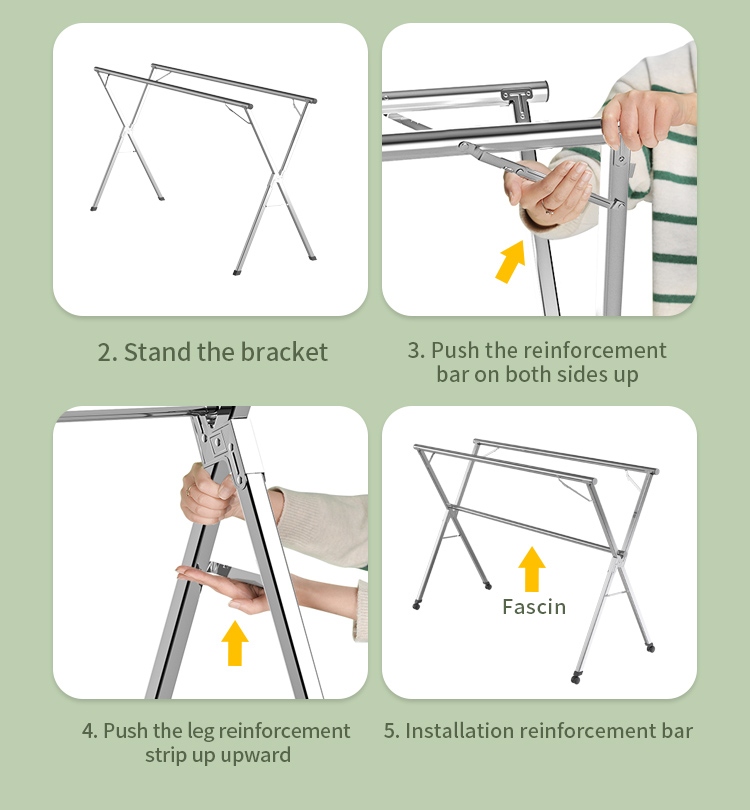 2. Stand the bracket

3. Push the reinforcement bar on both sides up

4. Push the leg reinforcement strip up upward

Fascin

5. Installation reinforcement bar