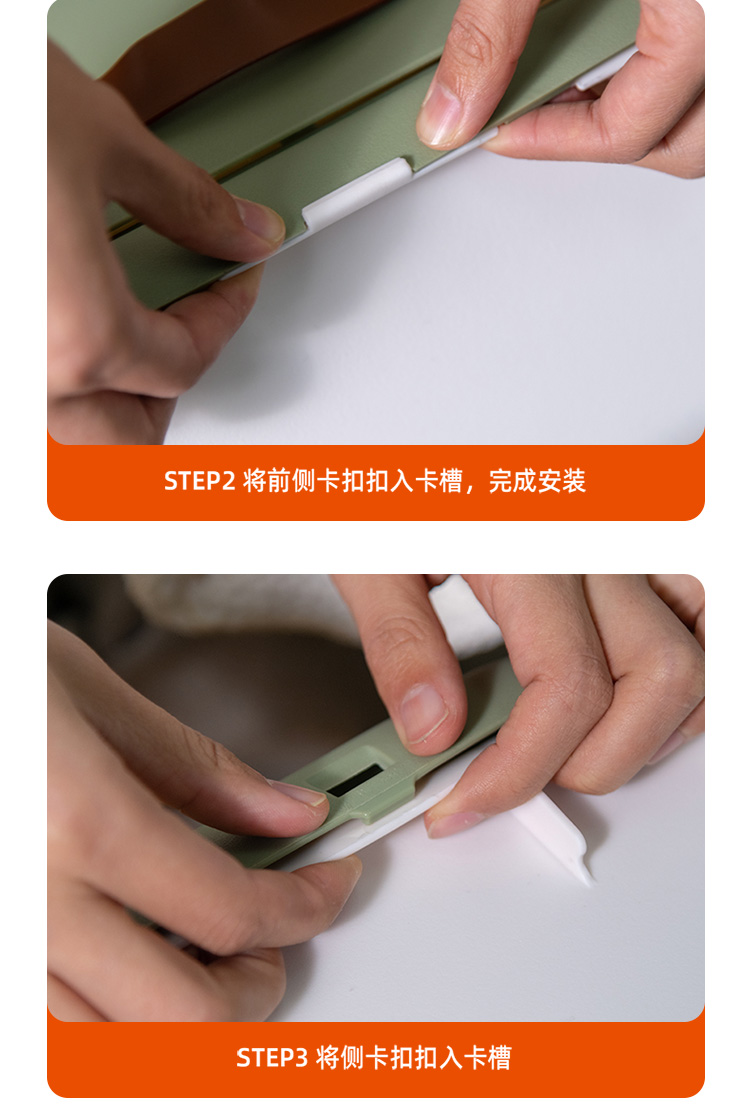 STEP2 将前侧卡扣扣入卡槽，完成安装

STEP3 将侧卡扣扣入卡槽