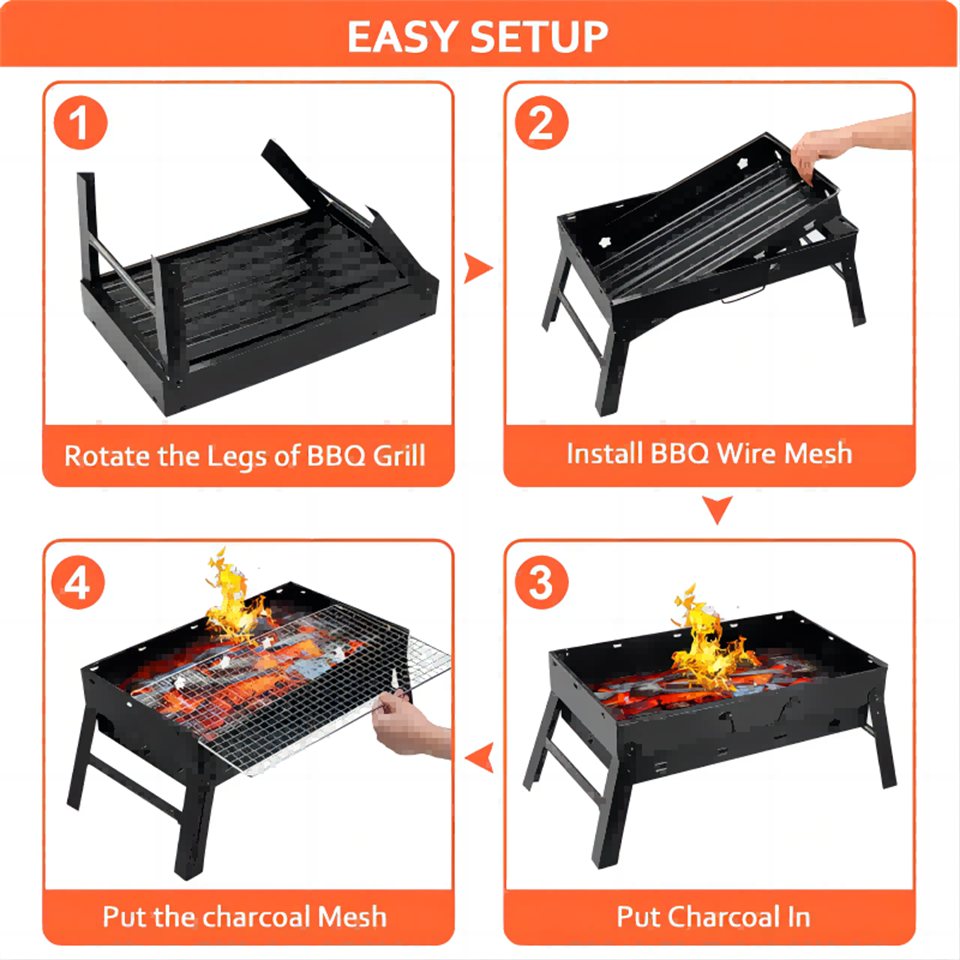 EASY SETUP

1

Rotate the Legs of BBQ Grill

2

Install BBQ Wire Mesh

3

Put Charcoal In

4

Put the charcoal Mesh