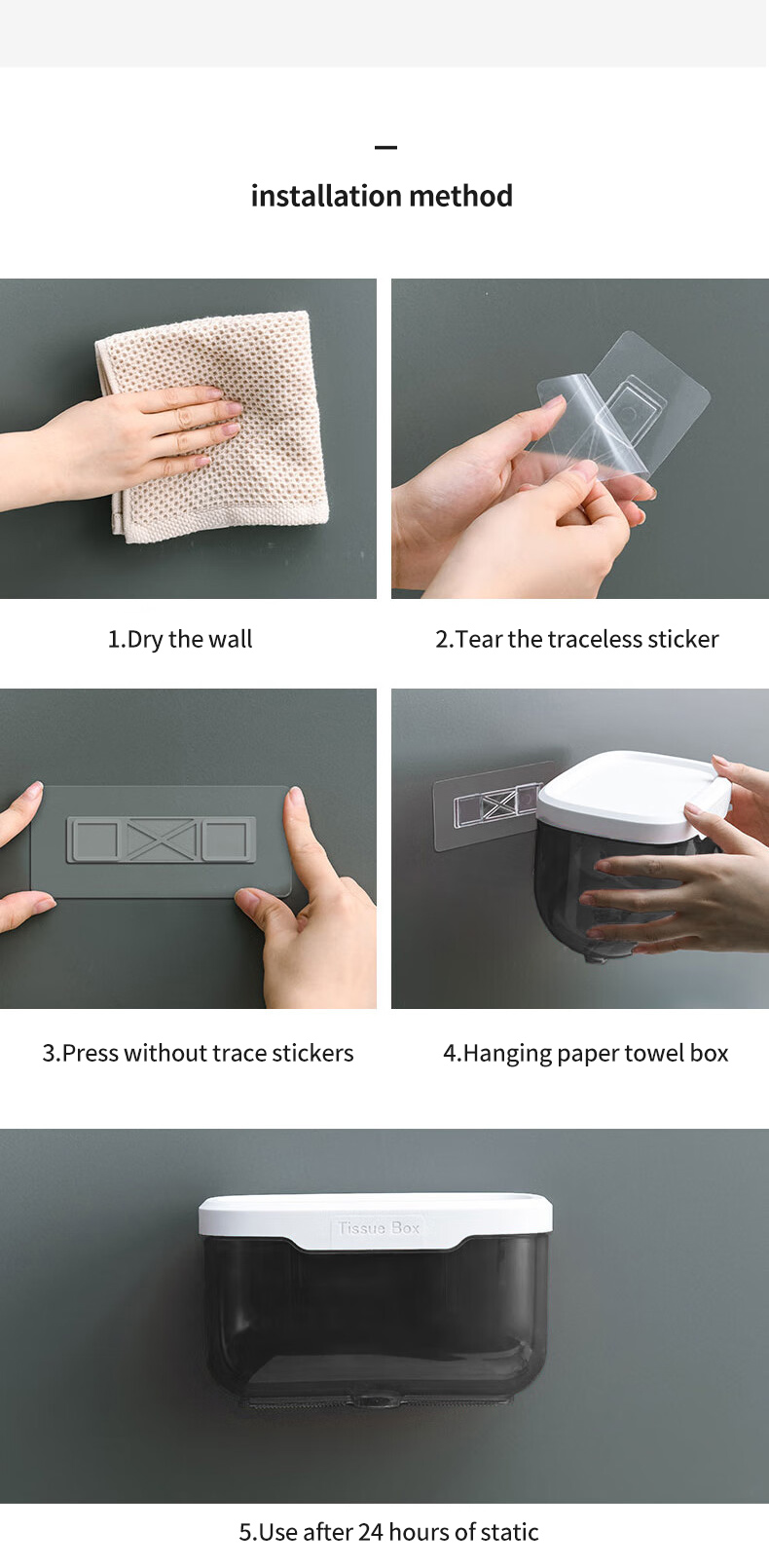 installation method

1.Dry the wall

2.Tear the traceless sticker

3.Press without trace stickers

4.Hanging paper towel box

Tissue Box

5.Use after 24 hours of static