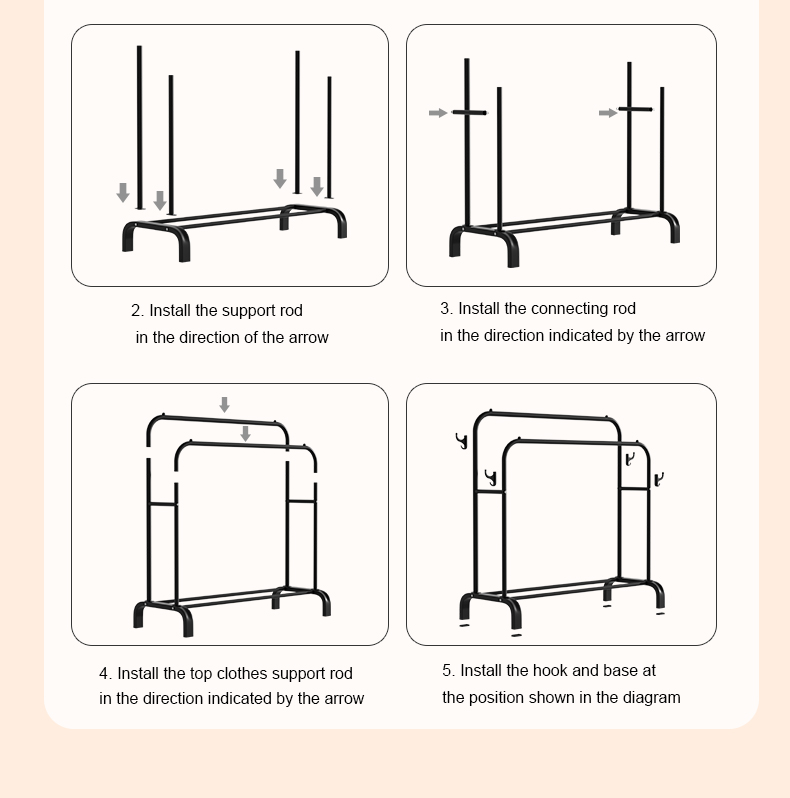 2. Install the support rod in the direction of the arrow

3. Install the connecting rod in the direction indicated by the arrow

4. Install the top clothes support rod in the direction indicated by the arrow

5. Install the hook and base at the position shown in the diagram