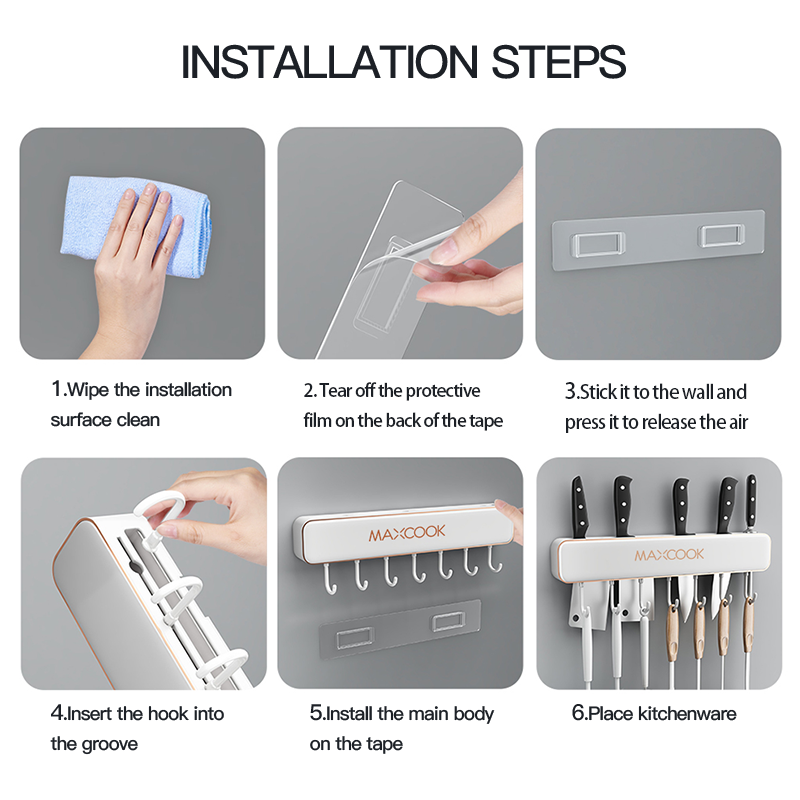 INSTALLATION STEPS

1.Wipe the installation surface clean

2.Tear off the protective film on the back of the tape

3.Stick it to the wall and press it to release the air

MAXCOOK

MAXCOOK

4.Insert the hook into the groove

5.Install the main body on the tape

6.Place kitchenware