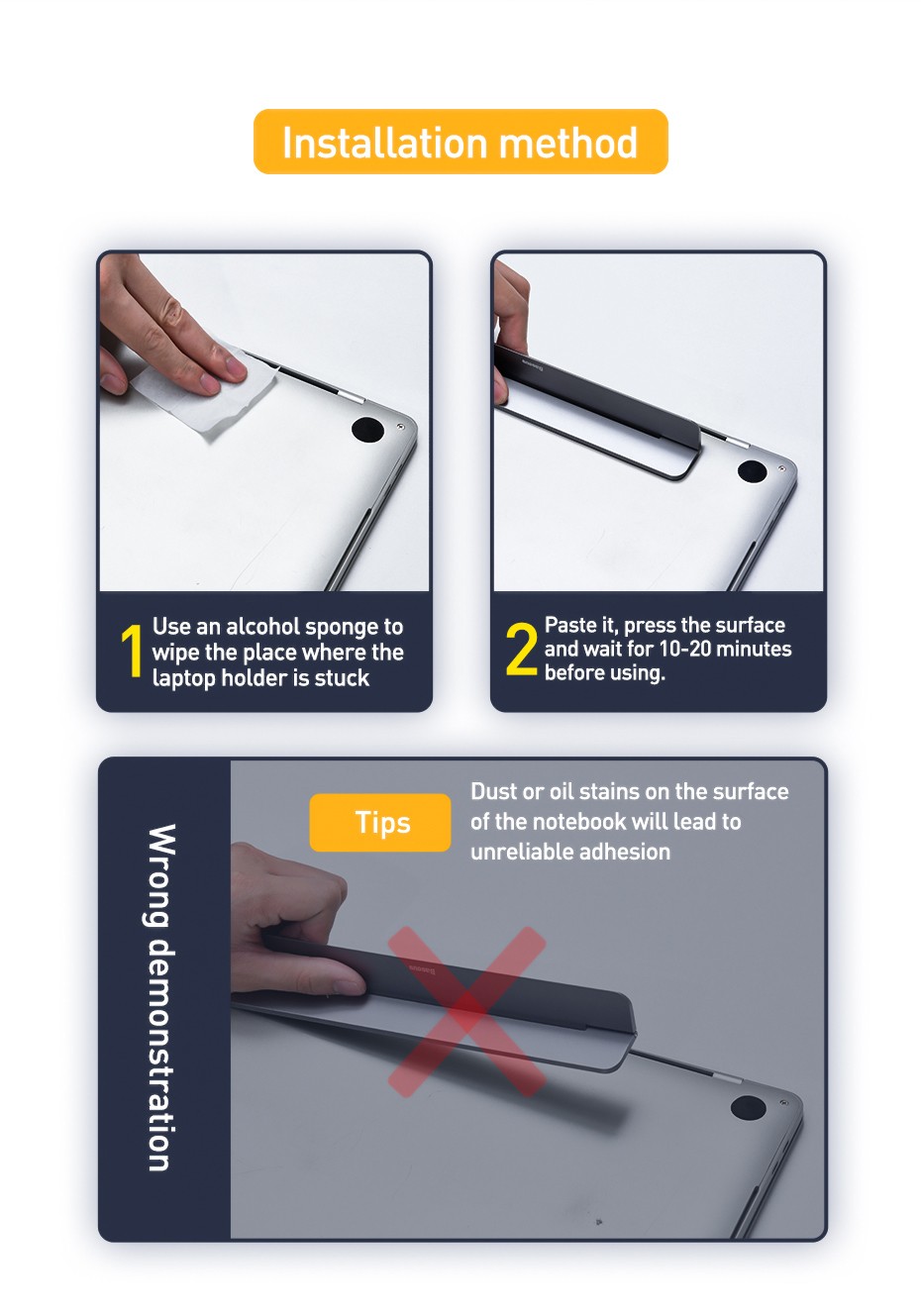 Installation method

1 Use an alcohol sponge to wipe the place where the laptop holder is stuck

2 Paste it, press the surface and wait for 10-20 minutes before using.

Wrong demonstration

Tips

Dust or oil stains on the surface of the notebook will lead to unreliable adhesion