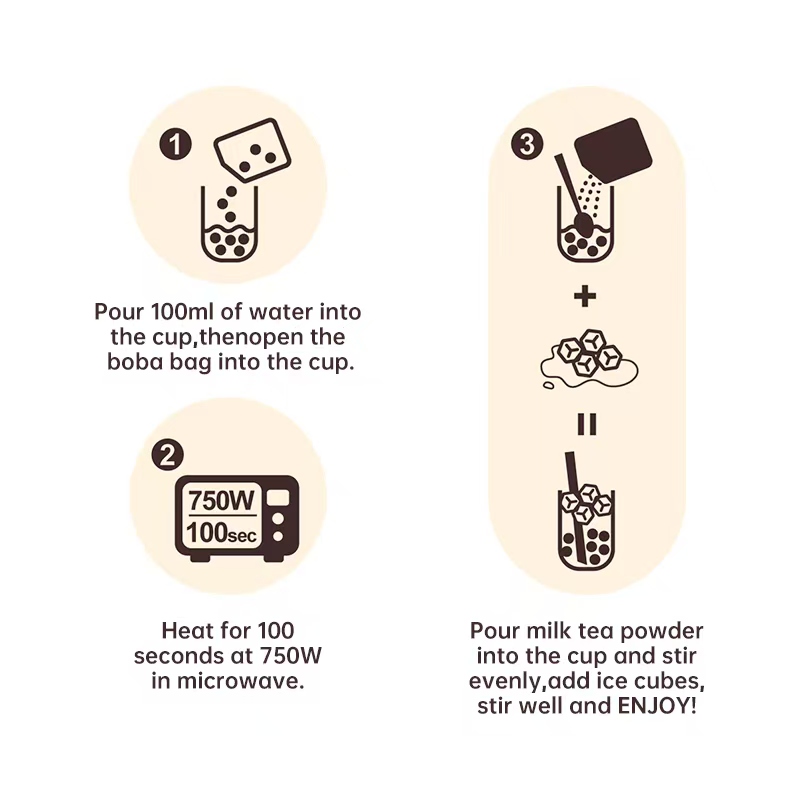 1

Pour 100ml of water into the cup,thenopen the boba bag into the cup.

2

750W
100sec

Heat for 100 seconds at 750W in microwave.

3

+

=

Pour milk tea powder into the cup and stir evenly,add ice cubes, stir well and ENJOY!