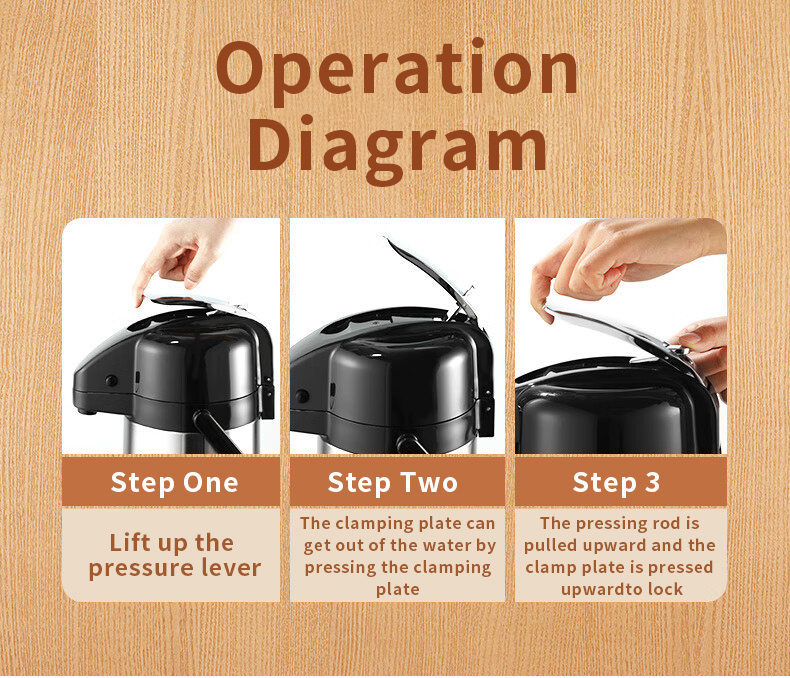 Operation Diagram

Step One

Lift up the pressure lever

Step Two

The clamping plate can get out of the water by pressing the clamping plate

Step 3

The pressing rod is pulled upward and the clamp plate is pressed upwardto lock