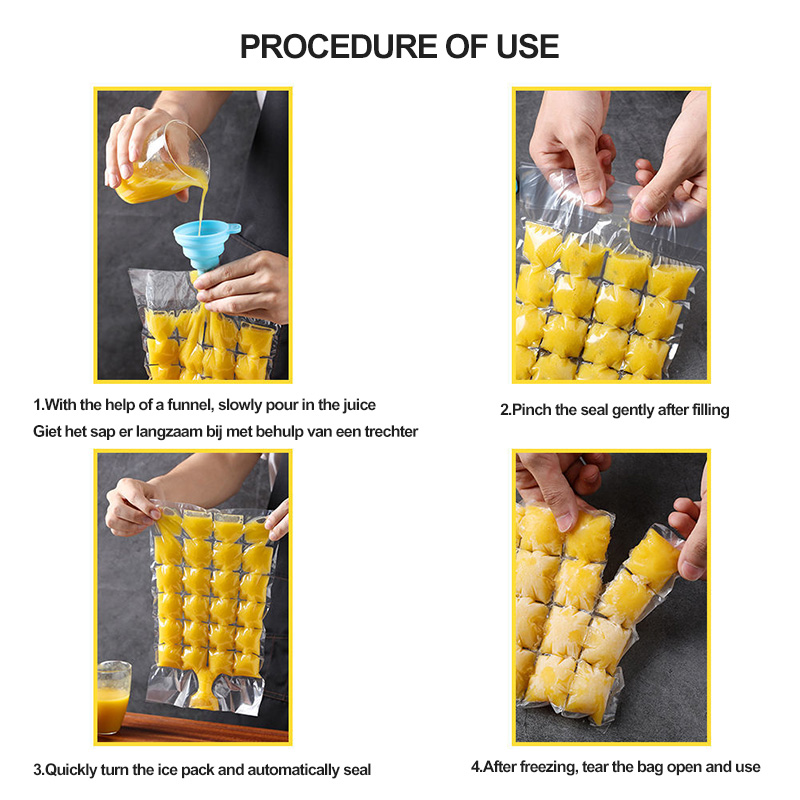 PROCEDURE OF USE

1.With the help of a funnel, slowly pour in the juice
Giet het sap er langzaam bij met behulp van een trechter

2.Pinch the seal gently after filling

3.Quickly turn the ice pack and automatically seal

4.After freezing, tear the bag open and use