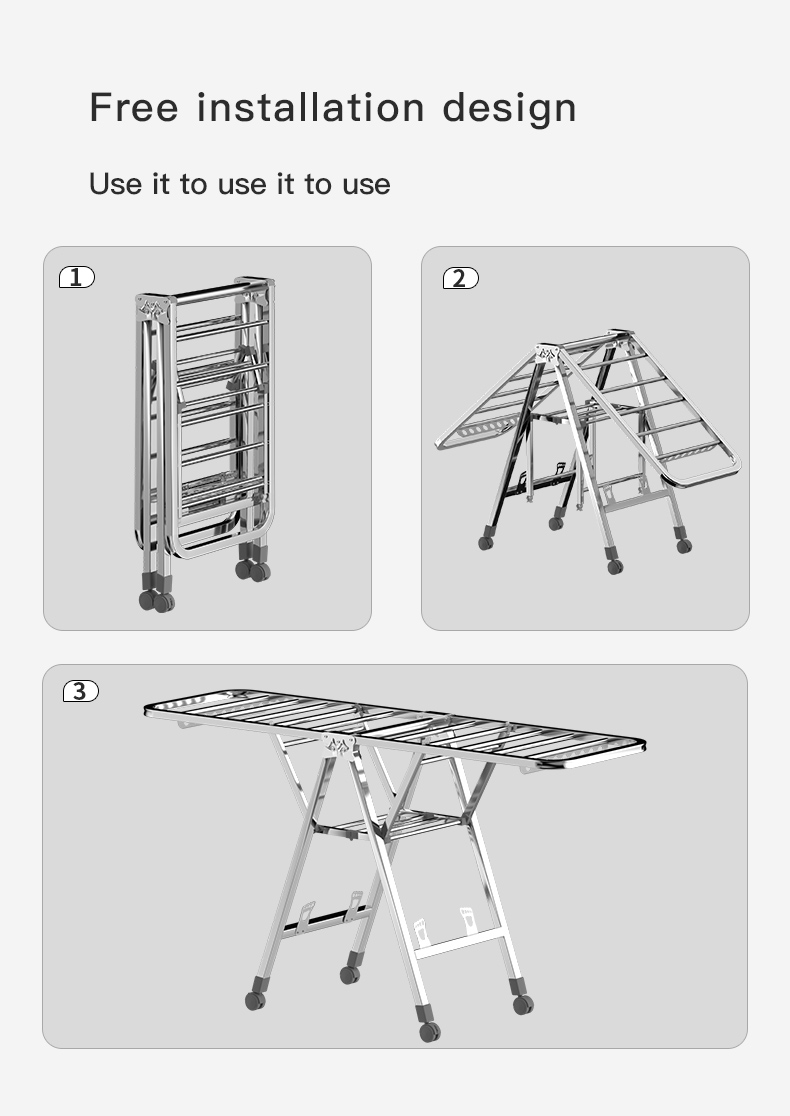 Free installation design

Use it to use it to use

1

2

3