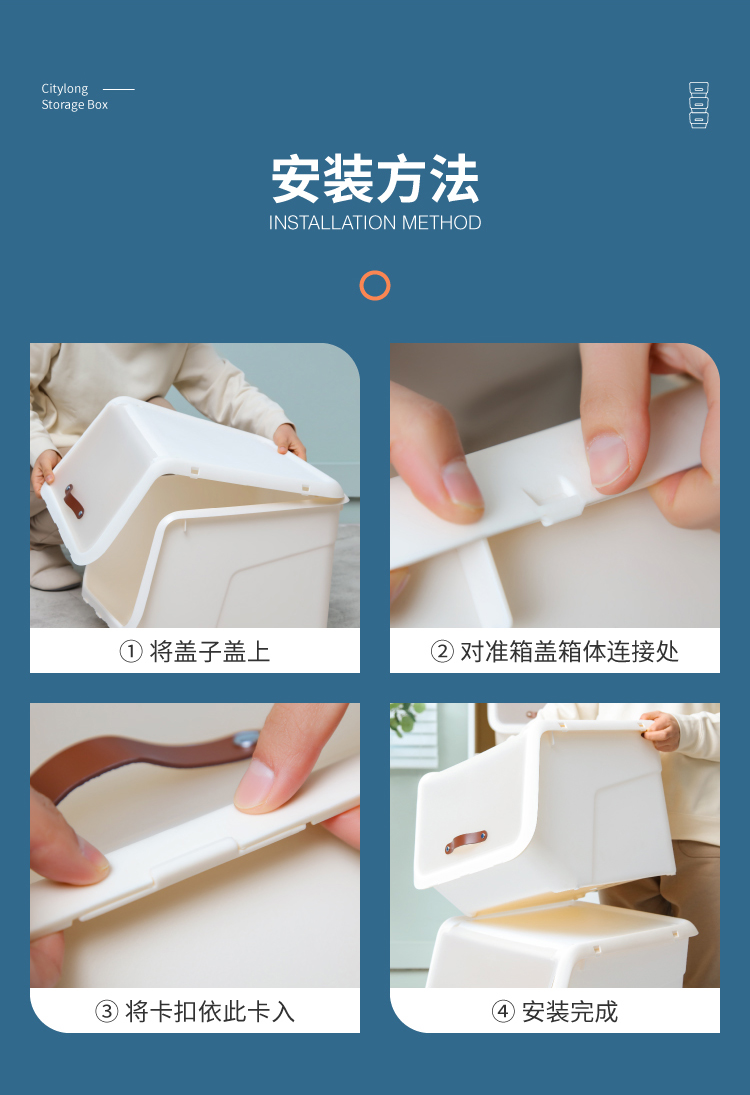 Citylong
Storage Box

安装方法
INSTALLATION METHOD

① 将盖子盖上

② 对准箱盖箱体连接处

③ 将卡扣依此卡入

④ 安装完成