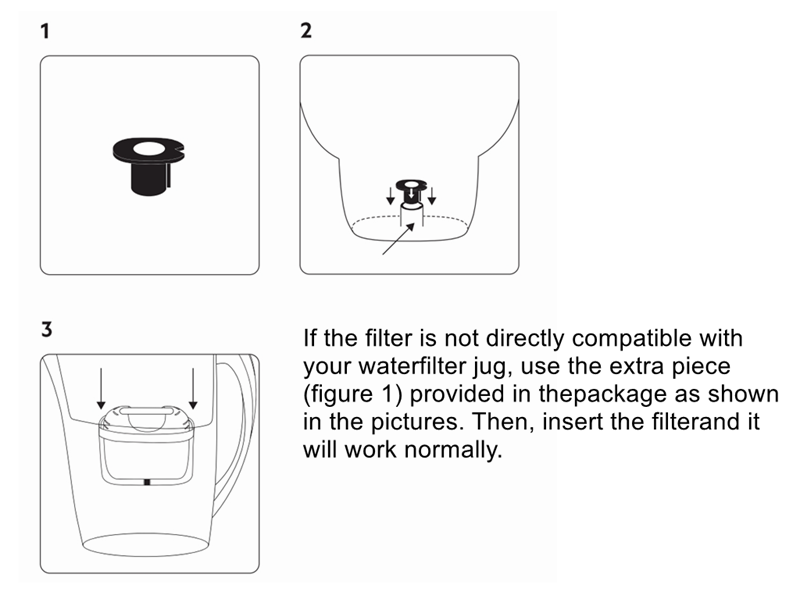 1

2

3

If the filter is not directly compatible with your waterfilter jug, use the extra piece (figure 1) provided in thepackage as shown in the pictures. Then, insert the filterand it will work normally.