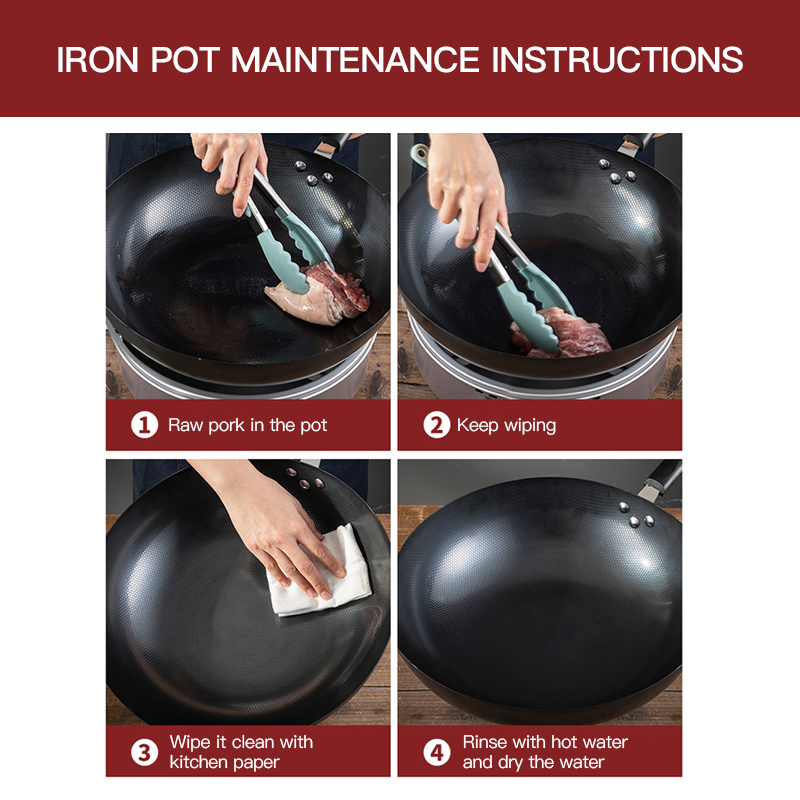 IRON POT MAINTENANCE INSTRUCTIONS

1 Raw pork in the pot

2 Keep wiping

3 Wipe it clean with kitchen paper

4 Rinse with hot water and dry the water