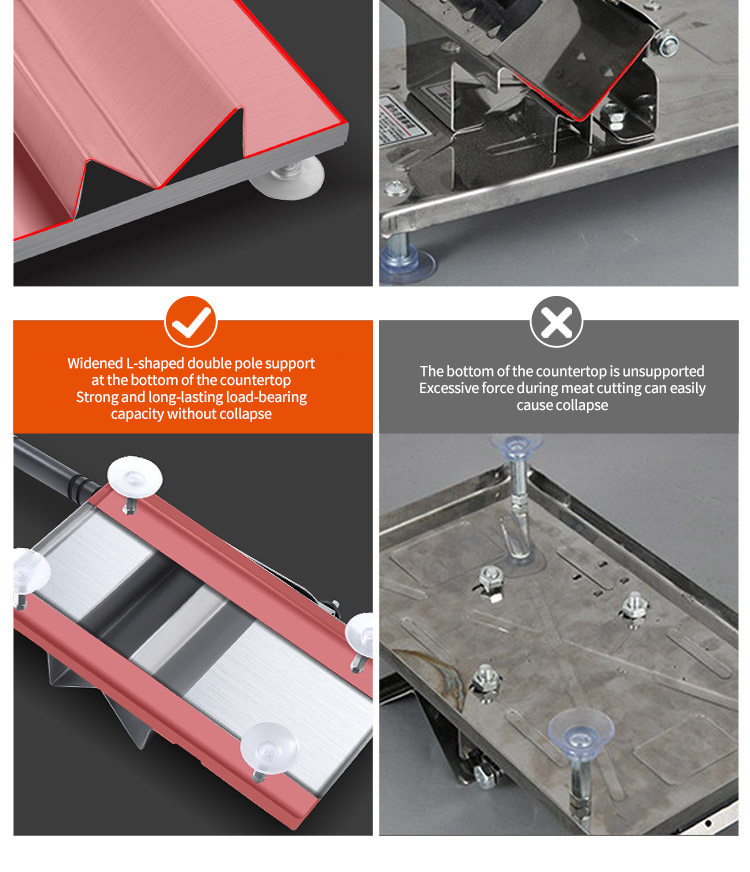 Widened L-shaped double pole support at the bottom of the countertop
Strong and long-lasting load-bearing capacity without collapse

The bottom of the countertop is unsupported
Excessive force during meat cutting can easily cause collapse