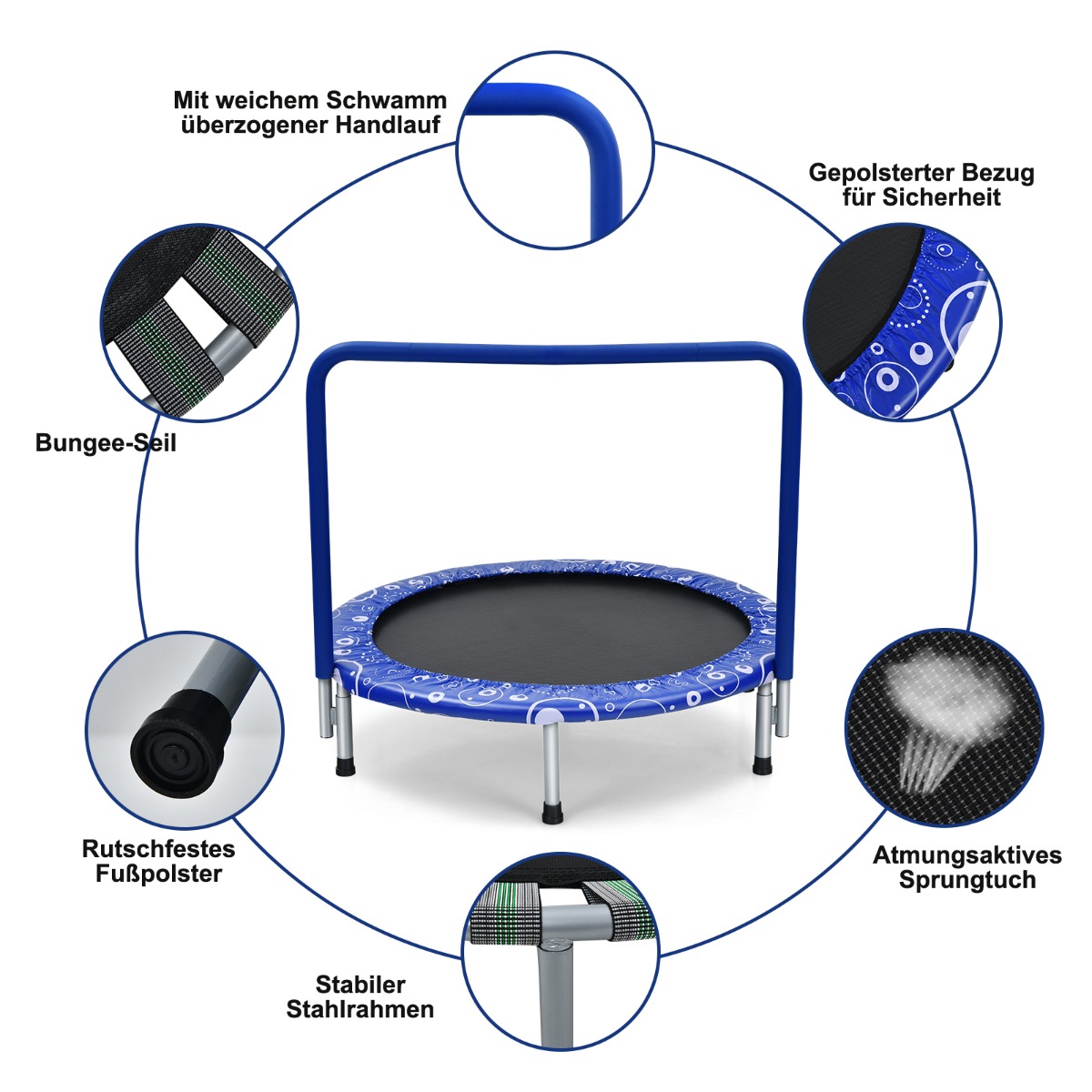 Mit weichem Schwamm überzogener Handlauf

Gepolsterter Bezug für Sicherheit

Bungee-Seil

Rutschfestes Fußpolster

Atmungsaktives Sprungtuch

Stabiler Stahlrahmen