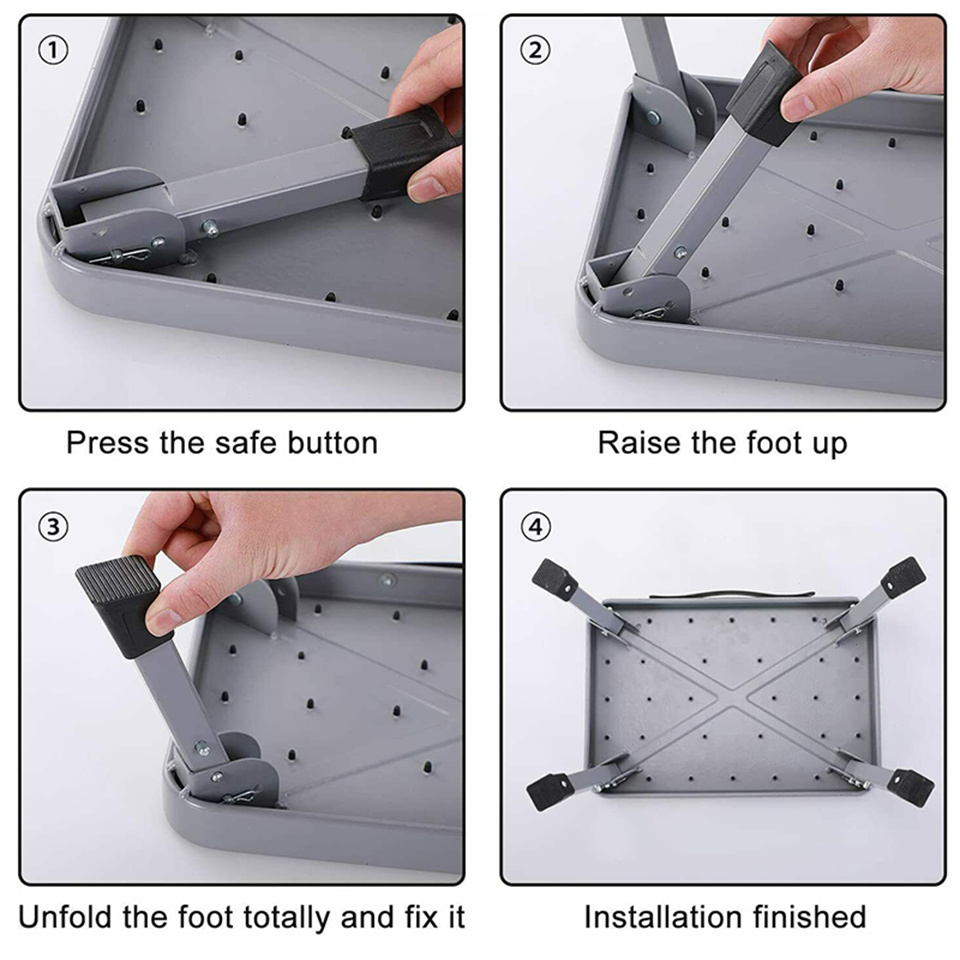 ①

Press the safe button

②

Raise the foot up

③

Unfold the foot totally and fix it

④

Installation finished